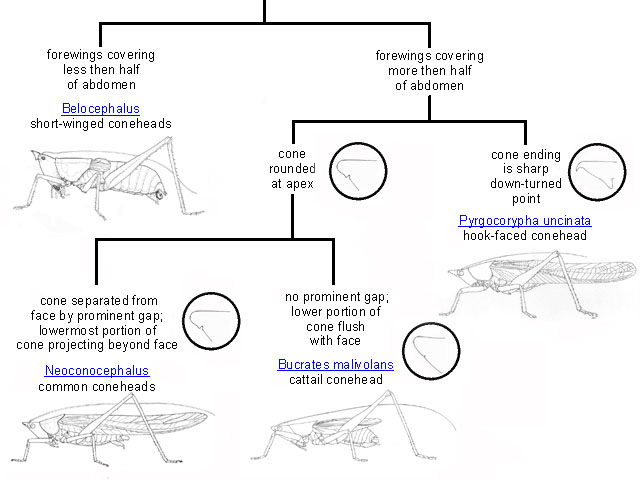 forewings covering less then half of abdomen

Belocephalus
short-winged coneheads

forewings covering more then half of abdomen

cone rounded at apex

cone ending is sharp down-turned point

Pyrgocorypha uncinata
hook-faced conehead

cone separated from face by prominent gap; lowermost portion of cone projecting beyond face

Neoconocephalus
common coneheads

no prominent gap; lower portion of cone flush with face

Bucrates malivolans
cattail conehead