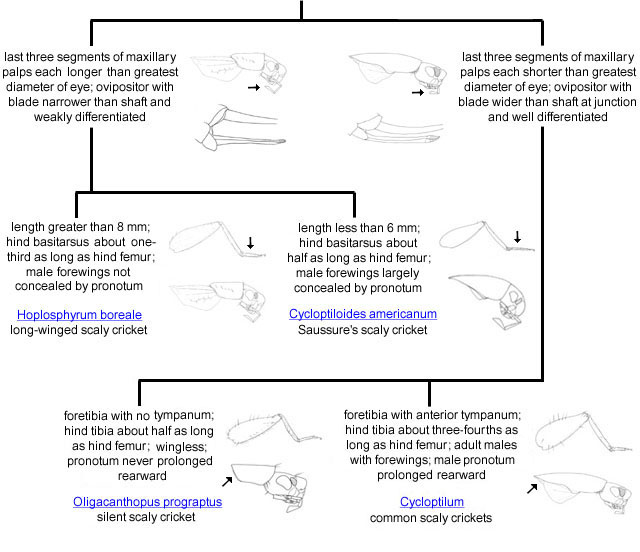 last three segments of maxillary palps each longer than greatest diameter of eye; ovipositor with blade narrower than shaft and weakly differentiated

last three segments of maxillary palps each shorter than greatest diameter of eye; ovipositor with blade wider than shaft at junction and well differentiated

length greater than 8 mm; hind basitarsus about one-third as long as hind femur; male forewings not concealed by pronotum

Hoplosphyrum boreale
long-winged scaly cricket

length less than 6 mm; hind basitarsus about half as long as hind femur; male forewings largely concealed by pronotum

Cycloptiloides americanum
Saussure's scaly cricket

foretibia with no tympanum; hind tibia about half as long as hind femur; wingless; pronotum never prolonged rearward

Oligacanthopus prograptus
silent scaly cricket

foretibia with anterior tympanum; hind tibia about three-fourths as long as hind femur; adult males with forewings; male pronotum prolonged rearward

Cycloptilum
common scaly crickets